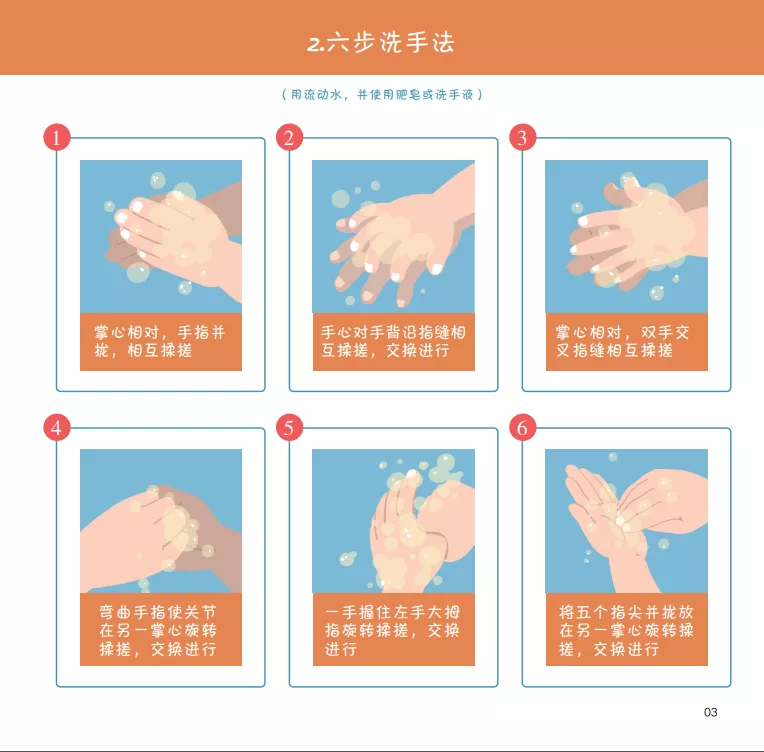 2.六步洗手法

（用流动水，并使用肥皂或洗手液）

1
掌心相对，手指并拢，相互揉搓

2
手心对手背沿指缝相互揉搓，交换进行

3
掌心相对，双手交叉指缝相互揉搓

4
弯曲手指使关节在另一掌心旋转揉搓，交换进行

5
一手握住左手大拇指旋转揉搓，交换进行

6
将五个指尖并拢放在另一掌心旋转揉搓，交换进行

03